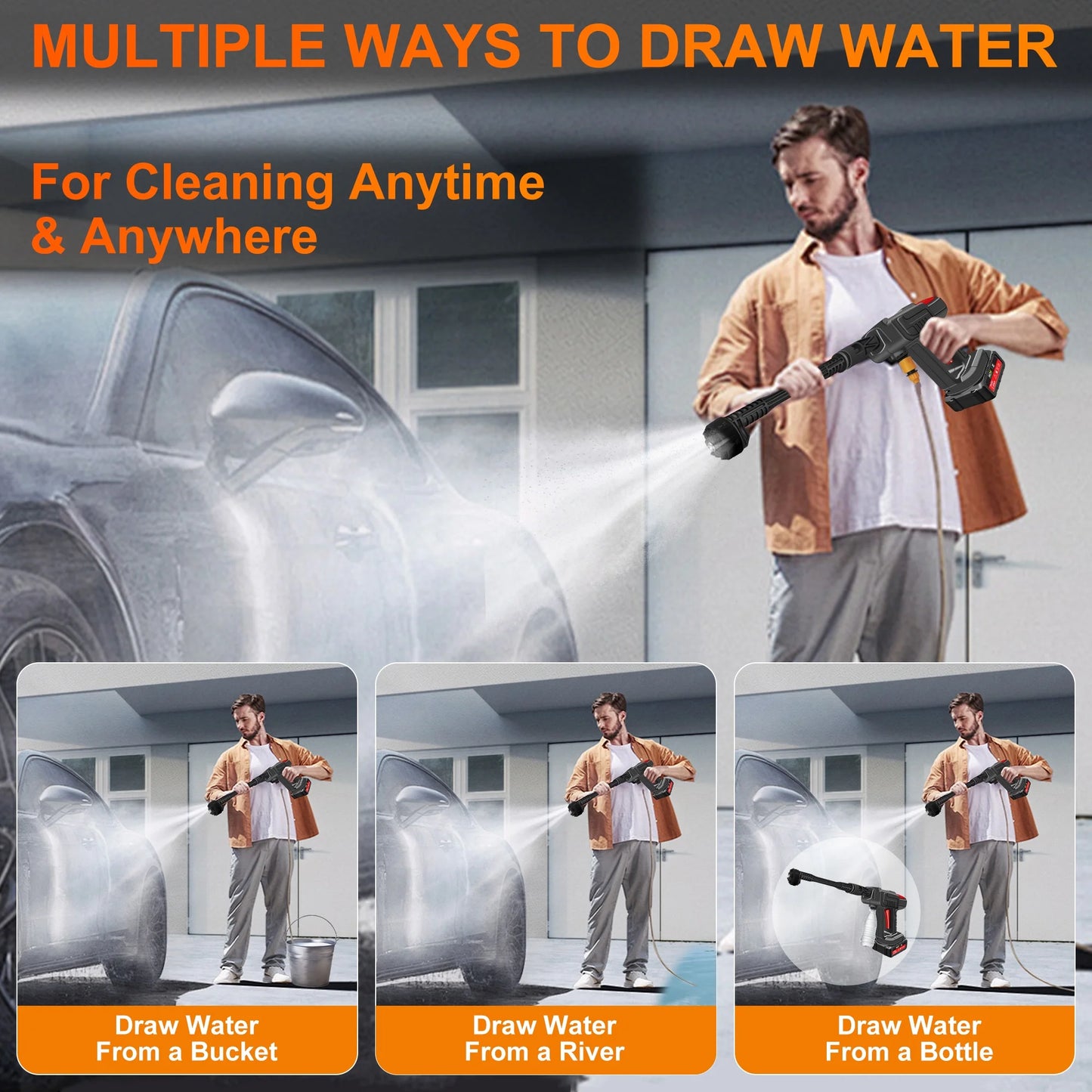 MULTIPLE WAYS TO DRAW WATER

For Cleaning Anytime & Anywhere

Draw Water From a Bucket

Draw Water From a River

Draw Water From a Bottle